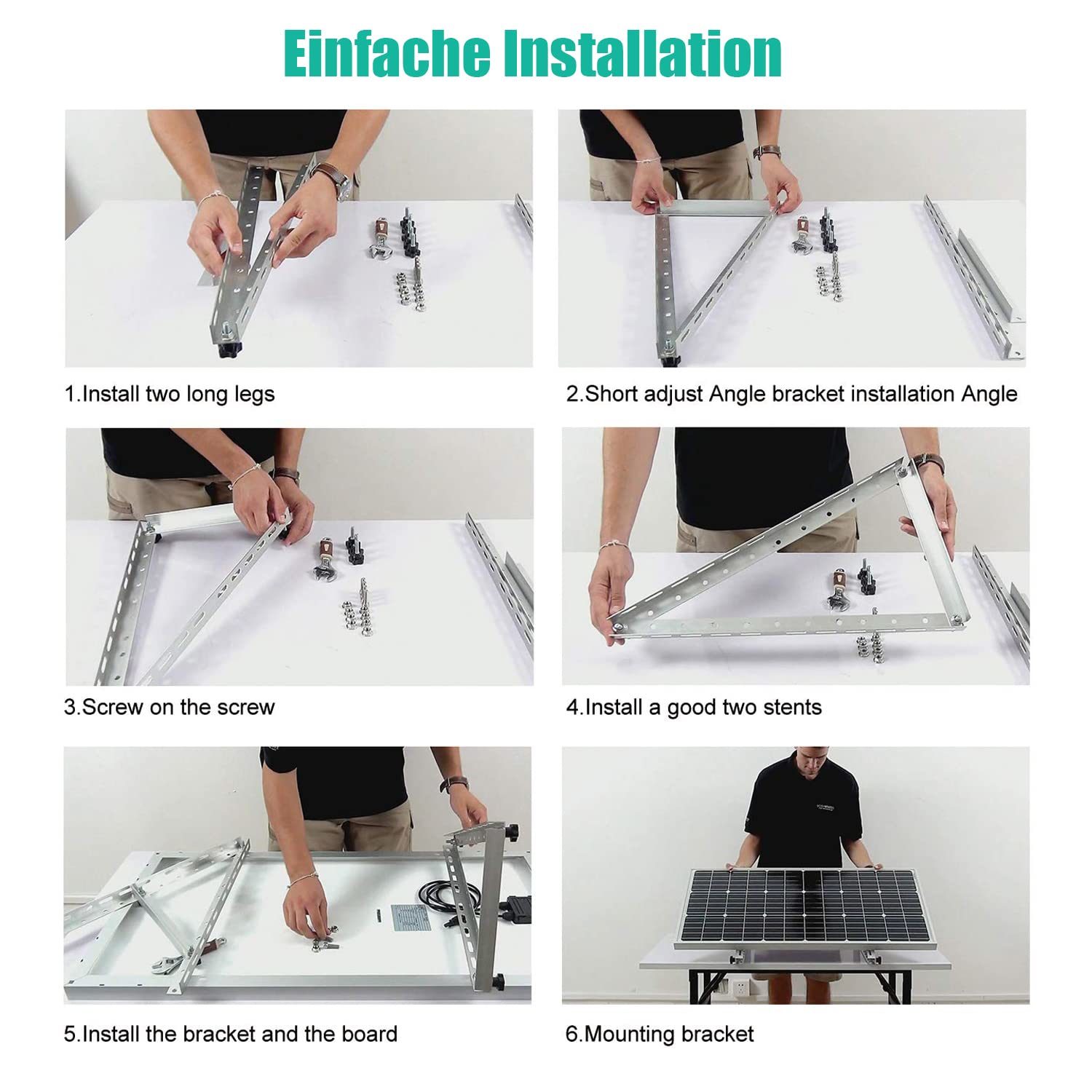 Einfache Installation

1.Install two long legs

2.Short adjust Angle bracket installation Angle

3.Screw on the screw

4.Install a good two stents

5.Install the bracket and the board

6.Mounting bracket